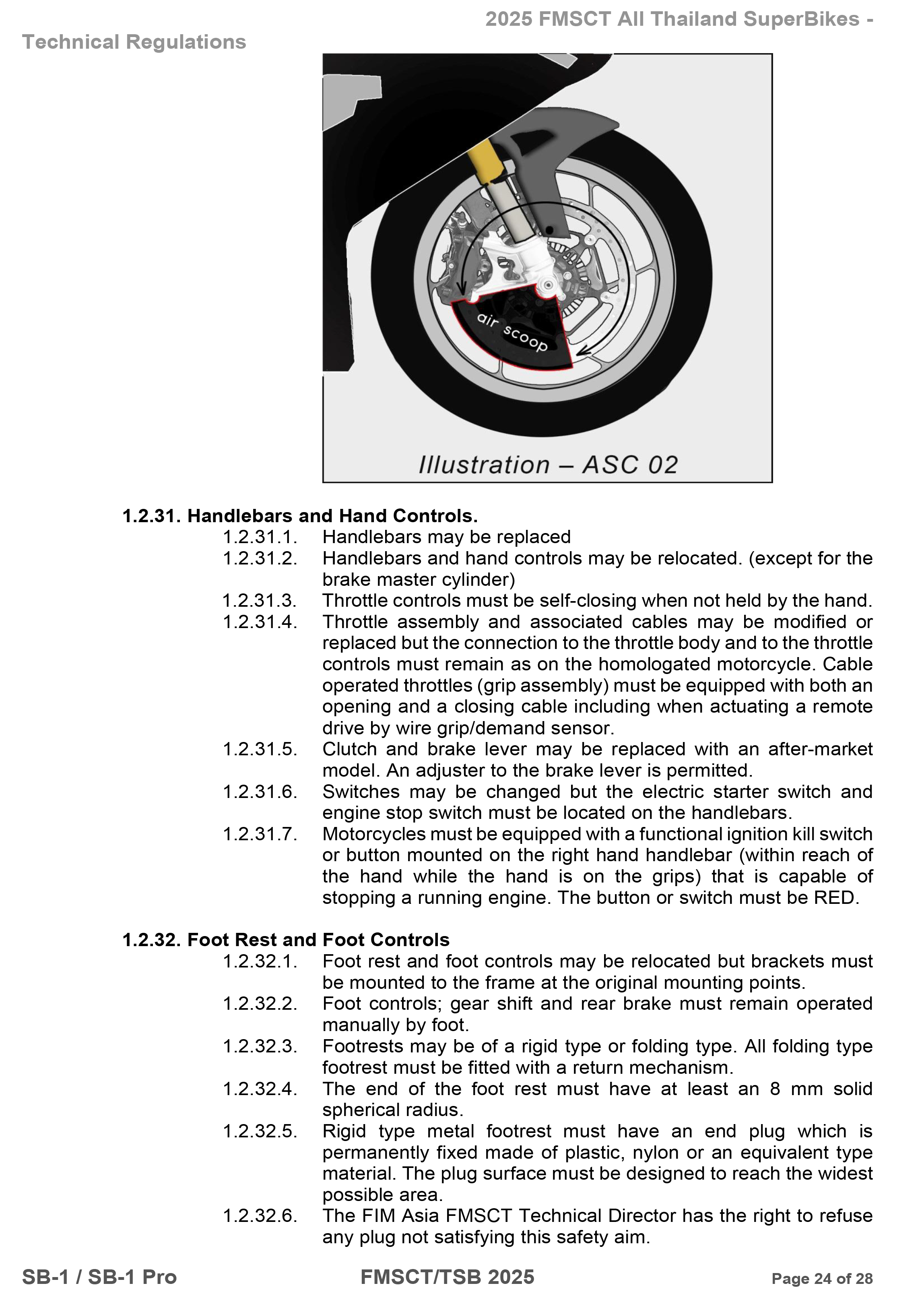 2025 FMSCT All Thailand SuperBikes - Technical Regulations

air scoop

Illustration – ASC 02

1.2.31. Handlebars and Hand Controls.

1.2.31.1. Handlebars may be replaced

1.2.31.2. Handlebars and hand controls may be relocated. (except for the brake master cylinder)

1.2.31.3. Throttle controls must be self-closing when not held by the hand.

1.2.31.4. Throttle assembly and associated cables may be modified or replaced but the connection to the throttle body and to the throttle controls must remain as on the homologated motorcycle. Cable operated throttles (grip assembly) must be equipped with both an opening and a closing cable including when actuating a remote drive by wire grip/demand sensor.

1.2.31.5. Clutch and brake lever may be replaced with an after-market model. An adjuster to the brake lever is permitted.

1.2.31.6. Switches may be changed but the electric starter switch and engine stop switch must be located on the handlebars.

1.2.31.7. Motorcycles must be equipped with a functional ignition kill switch or button mounted on the right hand handlebar (within reach of the hand while the hand is on the grips) that is capable of stopping a running engine. The button or switch must be RED.

1.2.32. Foot Rest and Foot Controls

1.2.32.1. Foot rest and foot controls may be relocated but brackets must be mounted to the frame at the original mounting points.

1.2.32.2. Foot controls; gear shift and rear brake must remain operated manually by foot.

1.2.32.3. Footrests may be of a rigid type or folding type. All folding type footrest must be fitted with a return mechanism.

1.2.32.4. The end of the foot rest must have at least an 8 mm solid spherical radius.

1.2.32.5. Rigid type metal footrest must have an end plug which is permanently fixed made of plastic, nylon or an equivalent type material. The plug surface must be designed to reach the widest possible area.

1.2.32.6. The FIM Asia FMSCT Technical Director has the right to refuse any plug not satisfying this safety aim.

SB-1 / SB-1 Pro FMSCT/TSB 2025 Page 24 of 28